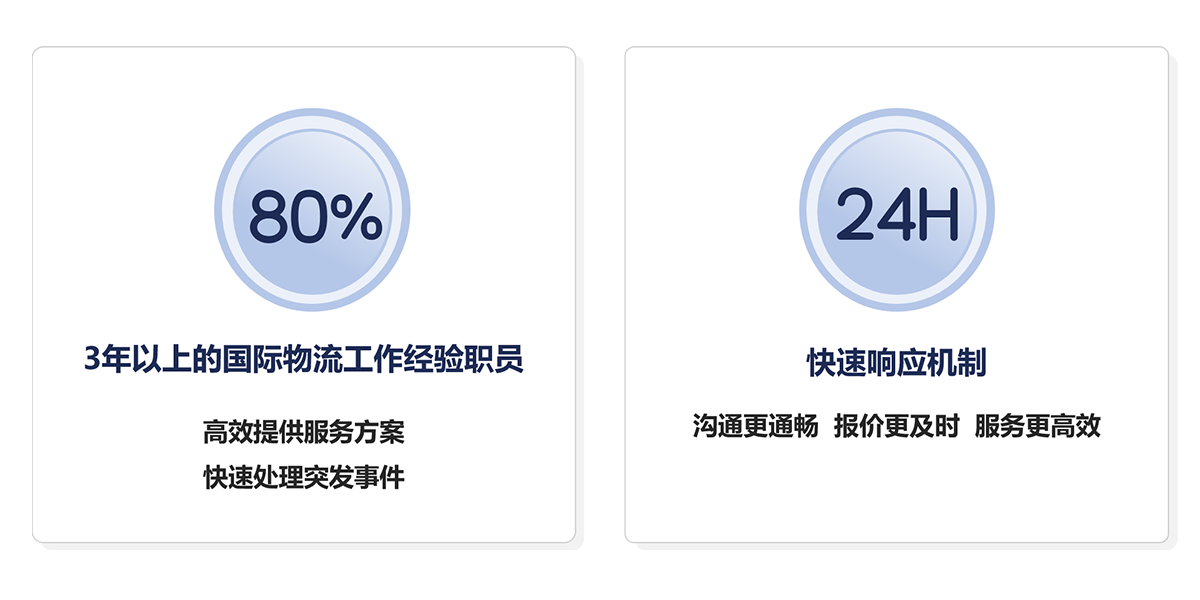 80%

3年以上的国际物流工作经验职员

高效提供服务方案

快速处理突发事件

24H

快速响应机制

沟通更通畅 报价更及时 服务更高效